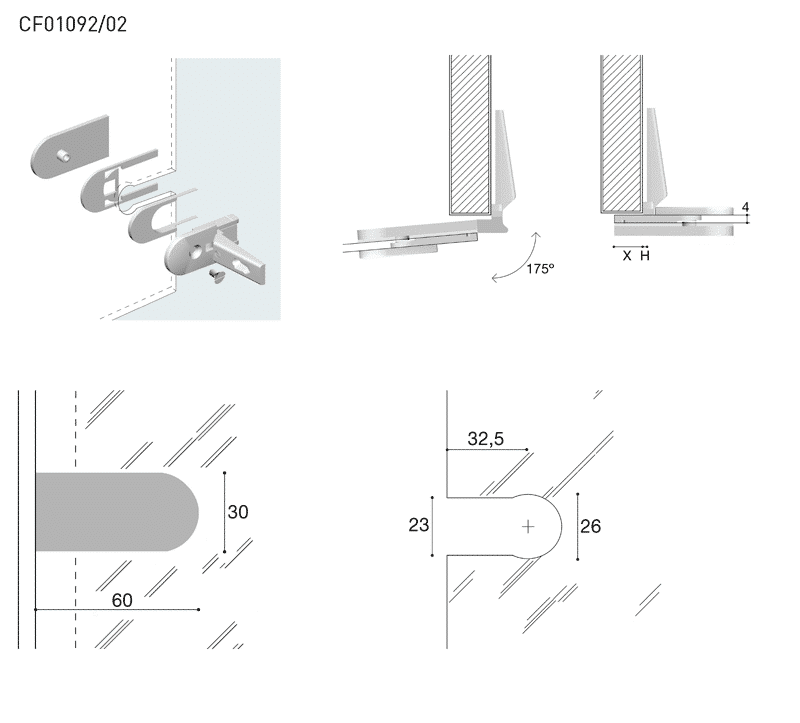 CF01092/02

175°

4

X H

30

60

32,5

23

26