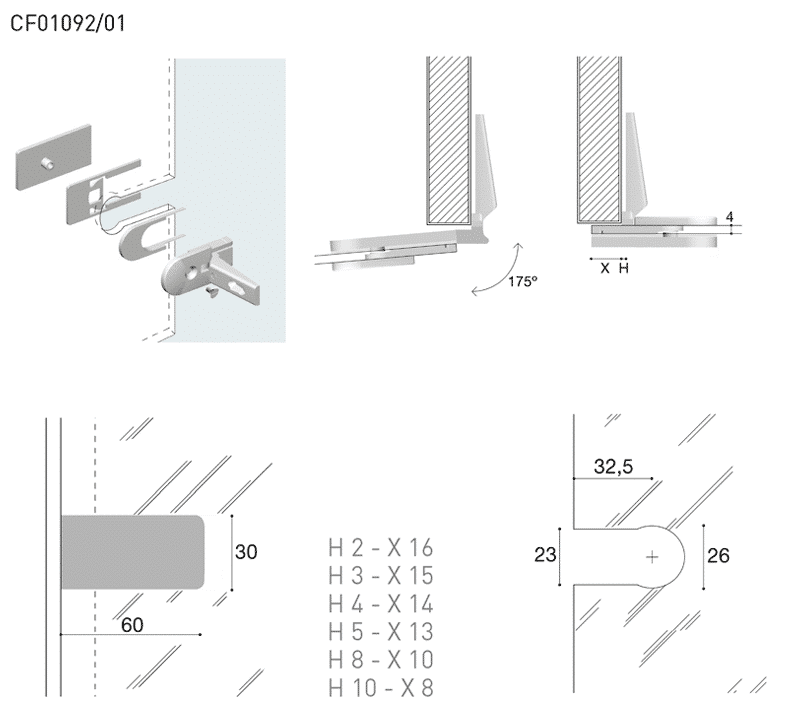 CF01092/01

175°

4

X H

30

60

H 2 - X 16
H 3 - X 15
H 4 - X 14
H 5 - X 13
H 8 - X 10
H 10 - X 8

32,5

23

26