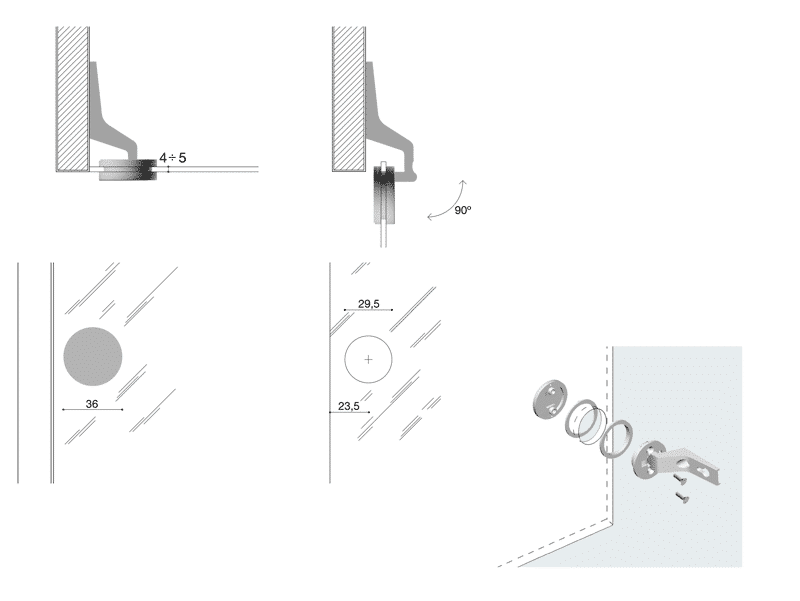 4 ÷ 5

90°

36

29,5

23,5